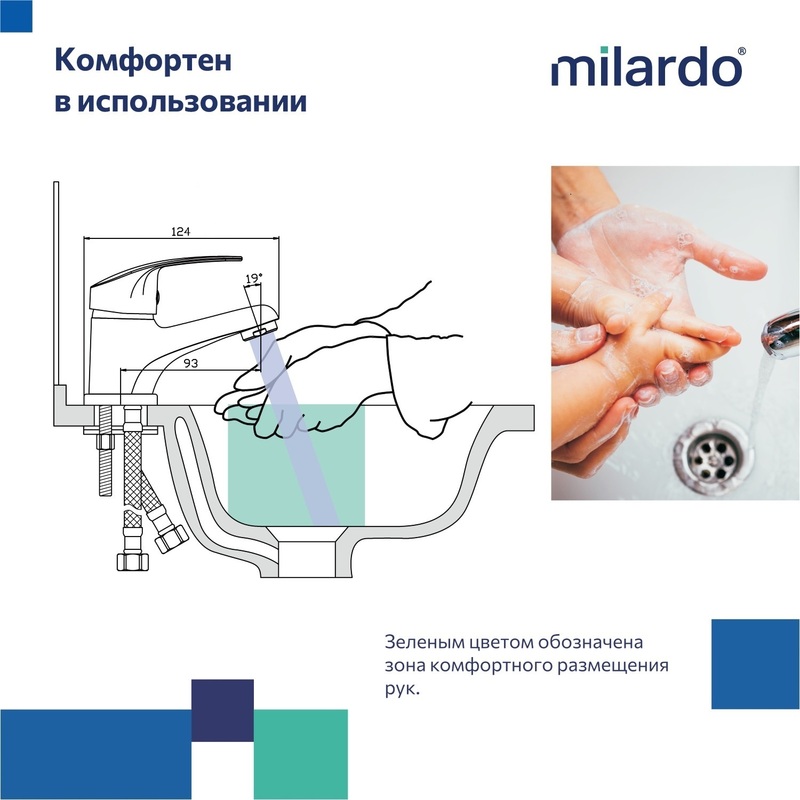 Комфортен в использовании

milardo®

124

19°

93

Зеленым цветом обозначена зона комфортного размещения рук.