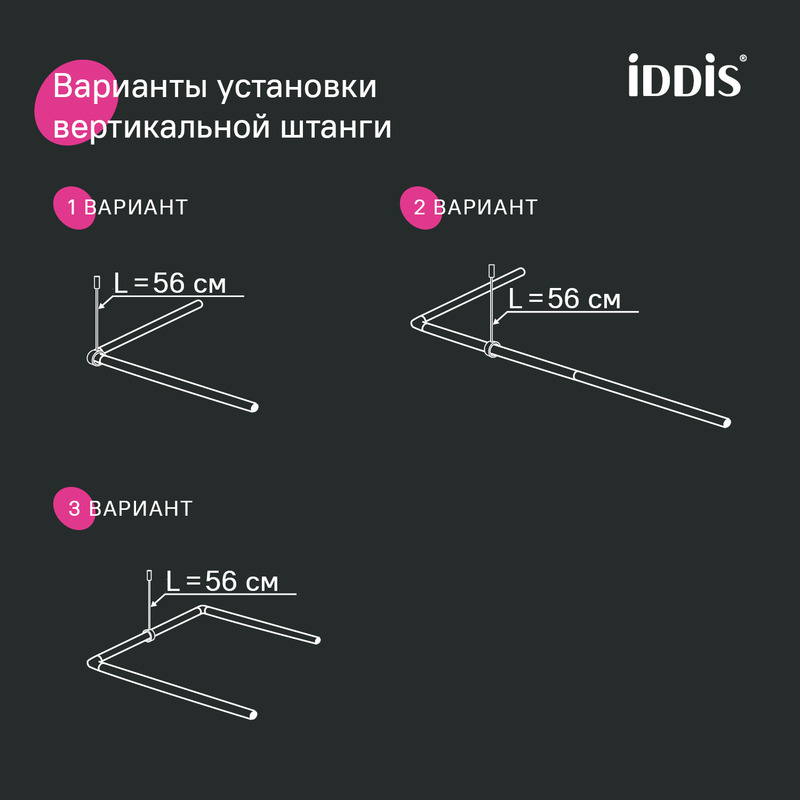 Варианты установки вертикальной штанги

iDDiS®

1 ВАРИАНТ

L = 56 см

2 ВАРИАНТ

L = 56 см

3 ВАРИАНТ

L = 56 см