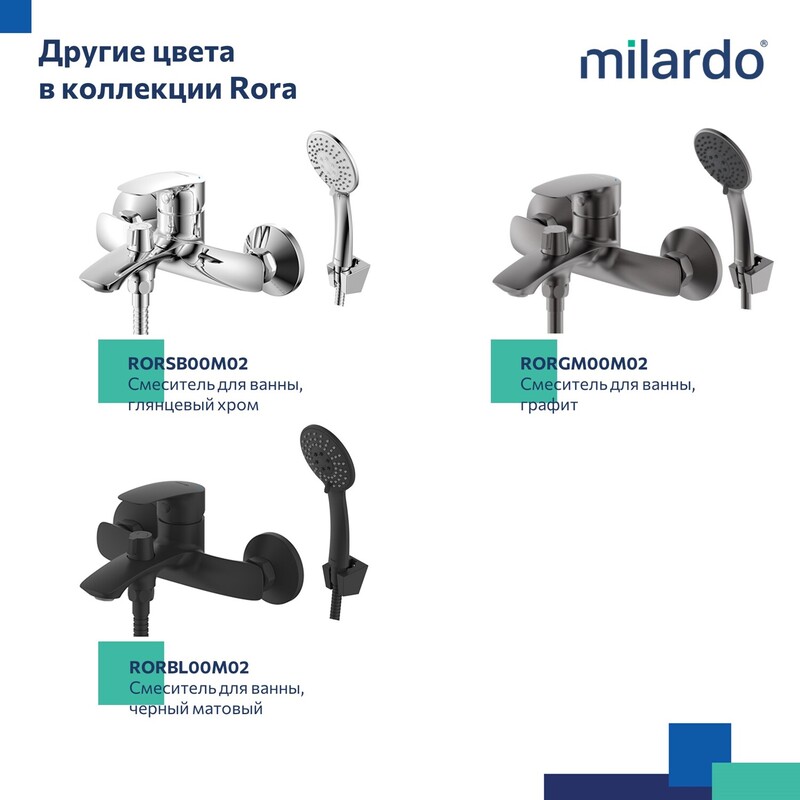 Другие цвета в коллекции Rora

milardo®

RORSB00M02
Смеситель для ванны, глянцевый хром

RORGM00M02
Смеситель для ванны, графит

RORBL00M02
Смеситель для ванны, черный матовый