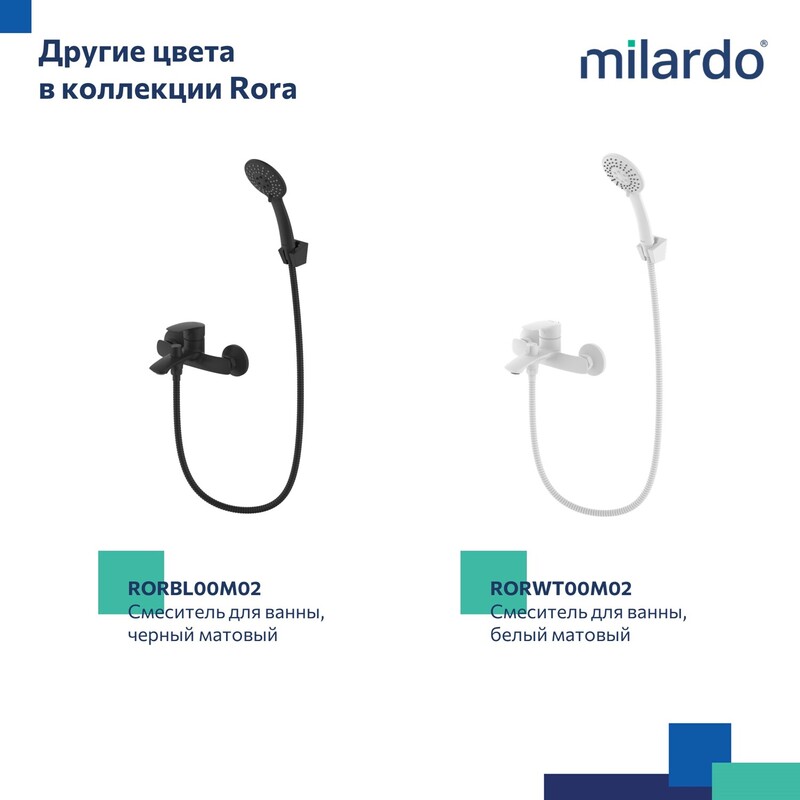 Другие цвета в коллекции Rora

milardo®

RORBL00M02
Смеситель для ванны, черный матовый

RORWT00M02
Смеситель для ванны, белый матовый