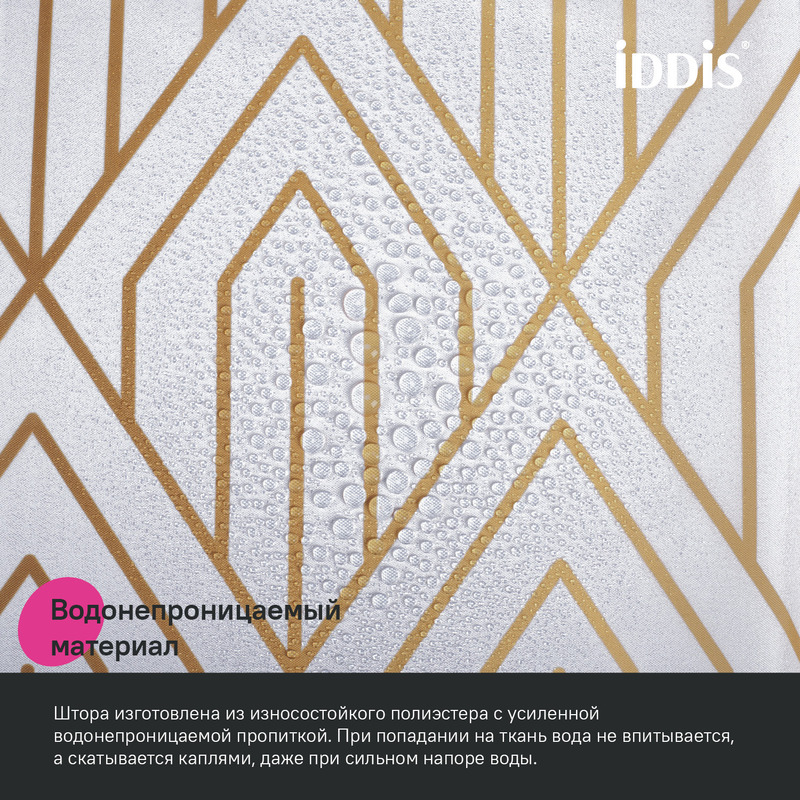 iDDiS®

Водонепроницаемый материал

Штора изготовлена из износостойкого полиэстера с усиленной водонепроницаемой пропиткой. При попадании на ткань вода не впитывается, а скатывается каплями, даже при сильном напоре воды.