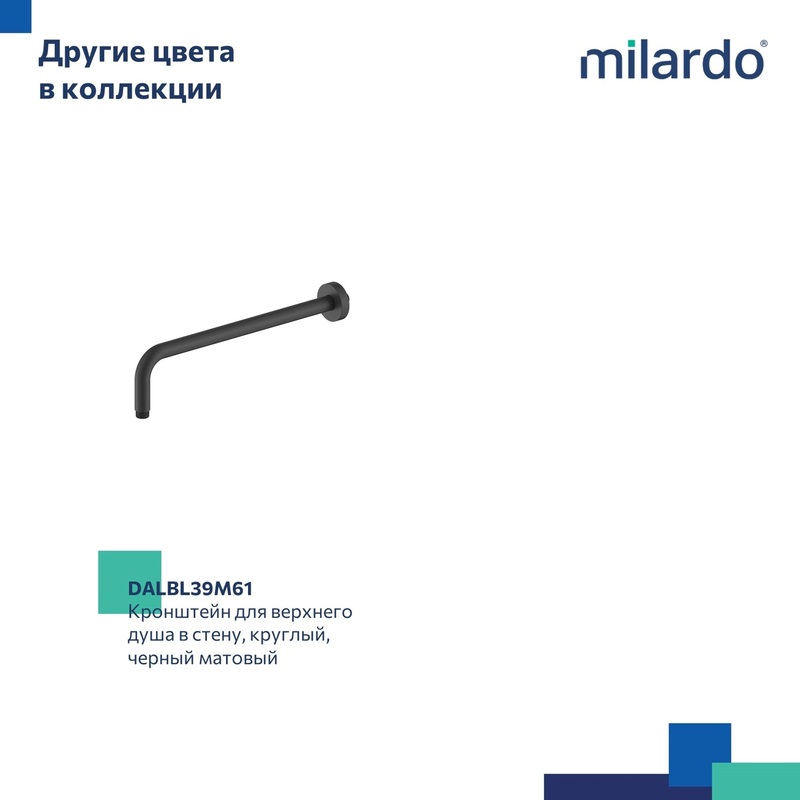 Другие цвета в коллекции

milardo®

DALBL39M61
Кронштейн для верхнего душа в стену, круглый, черный матовый