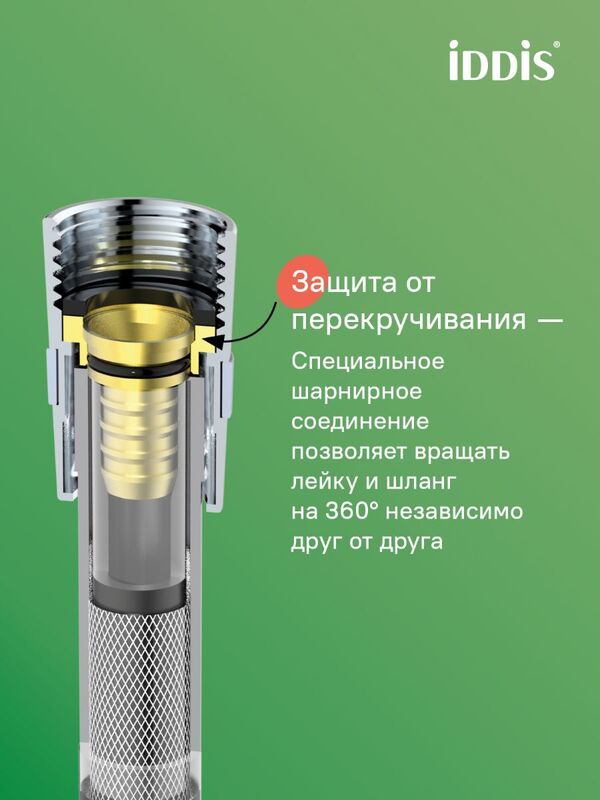 iDDiS®

Защита от перекручивания —

Специальное шарнирное соединение позволяет вращать лейку и шланг на 360° независимо друг от друга