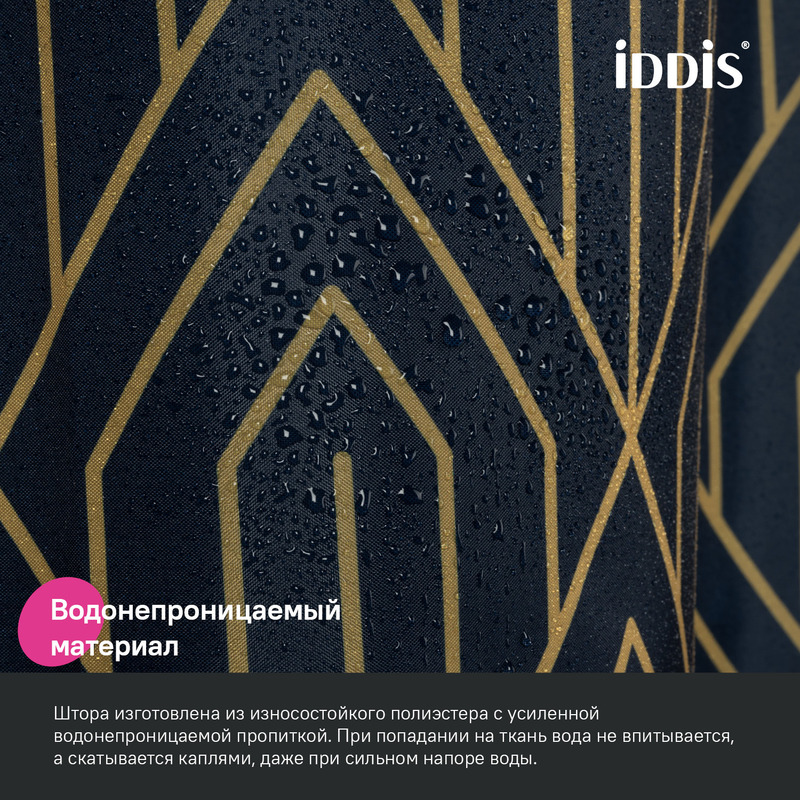 iDDiS®

Водонепроницаемый материал

Штора изготовлена из износостойкого полиэстера с усиленной водонепроницаемой пропиткой. При попадании на ткань вода не впитывается, а скатывается каплями, даже при сильном напоре воды.