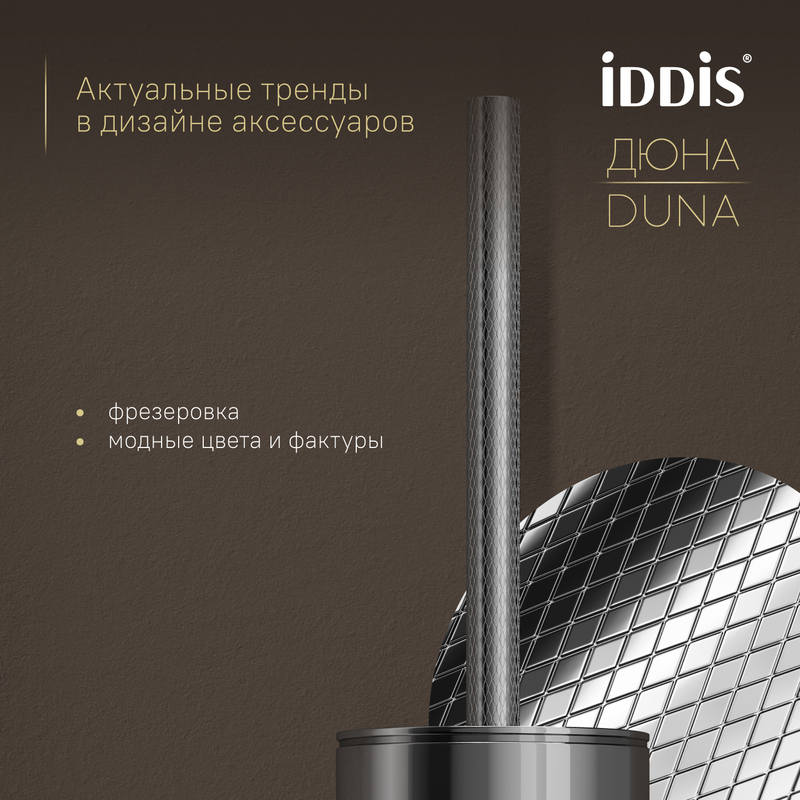 Актуальные тренды в дизайне аксессуаров

iDDiS®

ДЮНА
DUNA

• фрезеровка
• модные цвета и фактуры