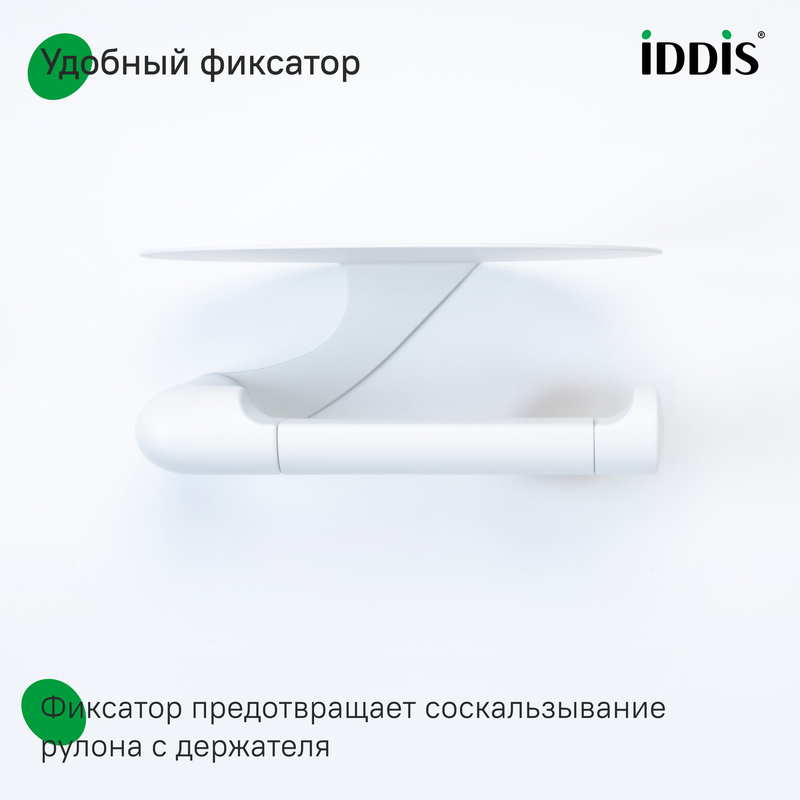 Удобный фиксатор

iDDiS®

Фиксатор предотвращает соскальзывание рулона с держателя