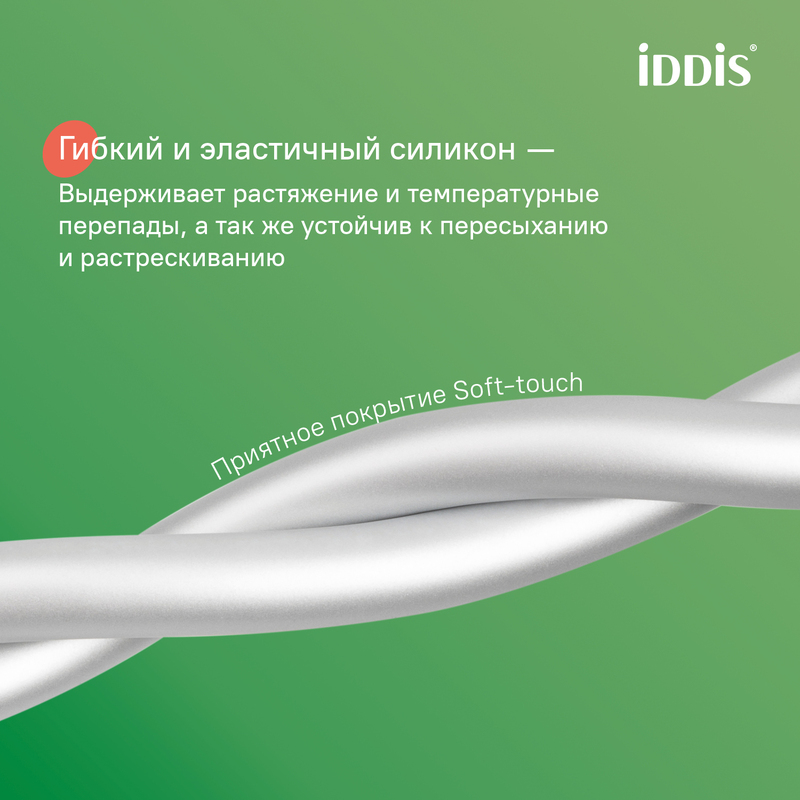 iDDiS®

Гибкий и эластичный силикон —
Выдерживает растяжение и температурные перепады, а так же устойчив к пересыханию и растрескиванию

Приятное покрытие Soft-touch