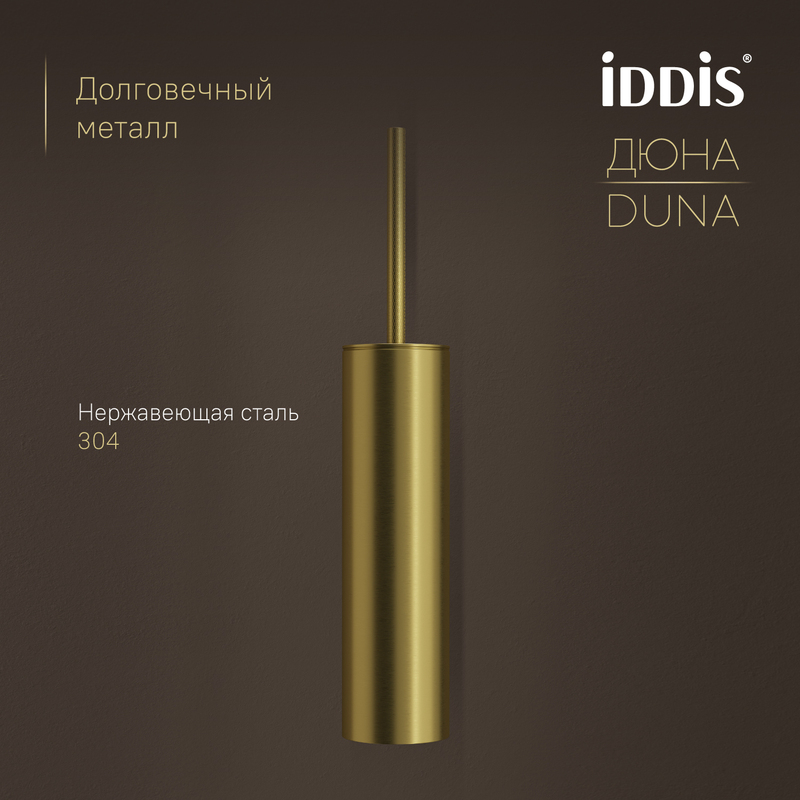 Долговечный металл

iDDiS®

ДЮНА
DUNA

Нержавеющая сталь
304