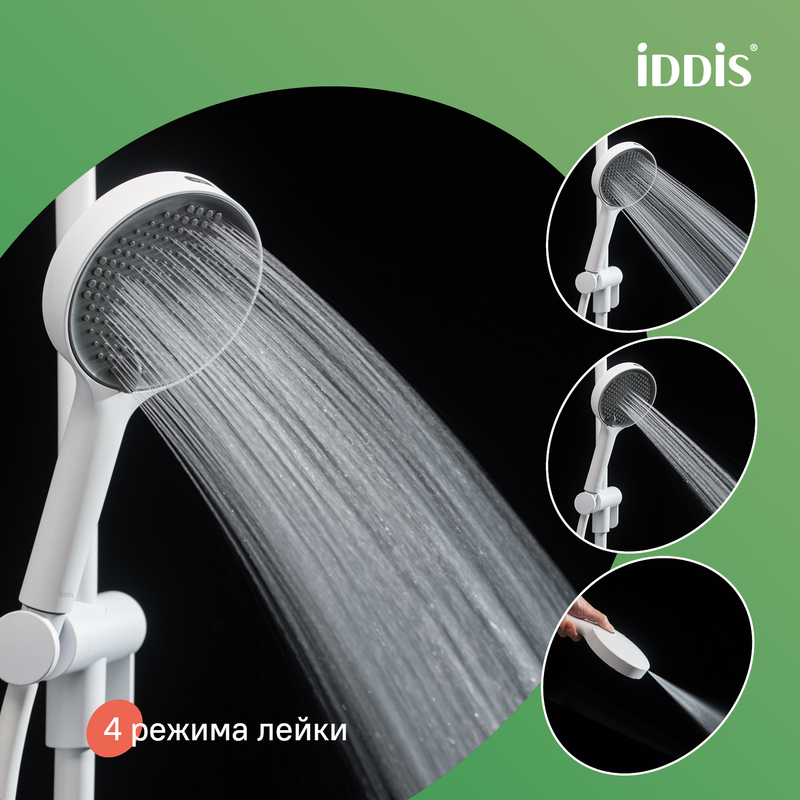 iDDiS®

4 режима лейки