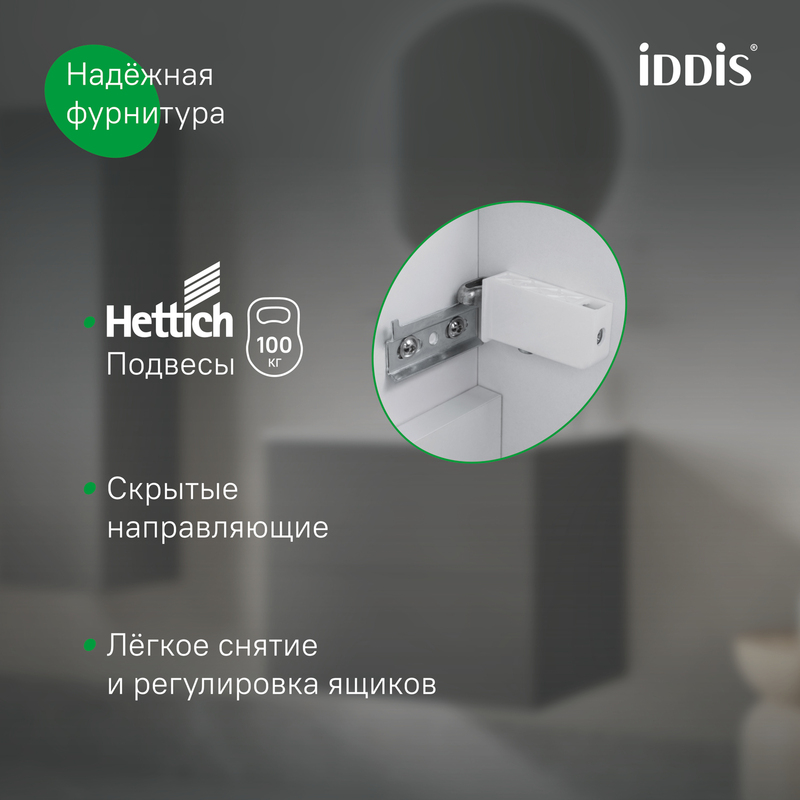 Надёжная фурнитура

iDDiS®

• Hettich
Подвесы

100 кг

• Скрытые направляющие

• Лёгкое снятие и регулировка ящиков