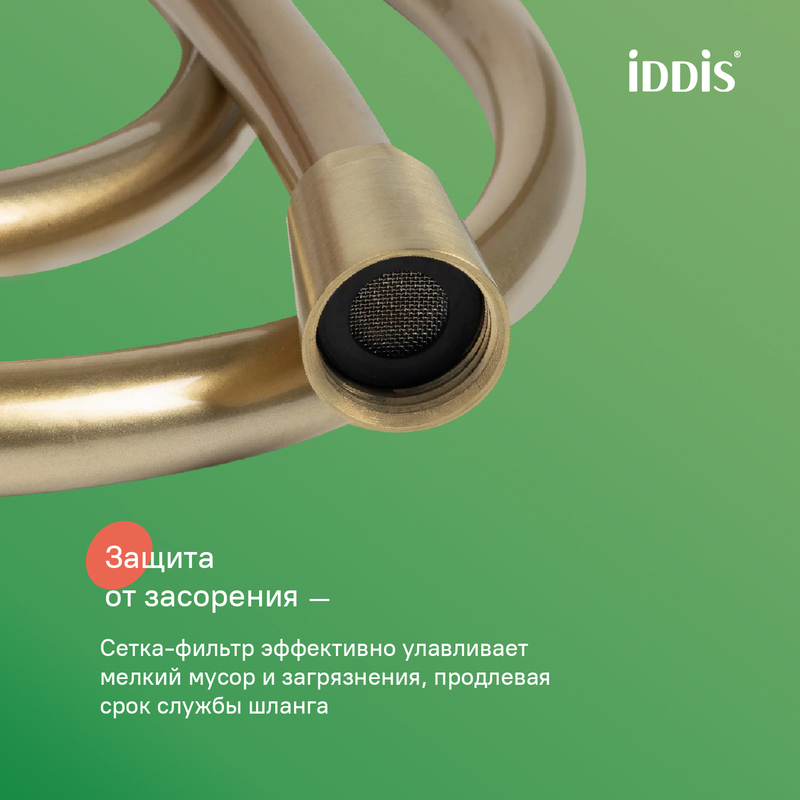 iDDiS®

Защита
от засорения —

Сетка-фильтр эффективно улавливает мелкий мусор и загрязнения, продлевая срок службы шланга