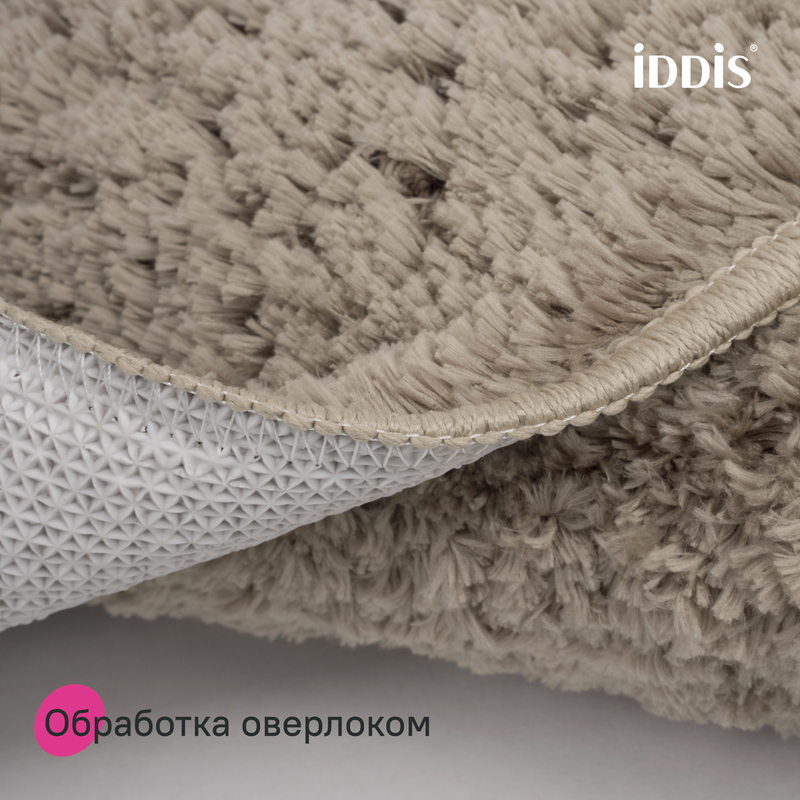 iDDiS®

Обработка оверлоком