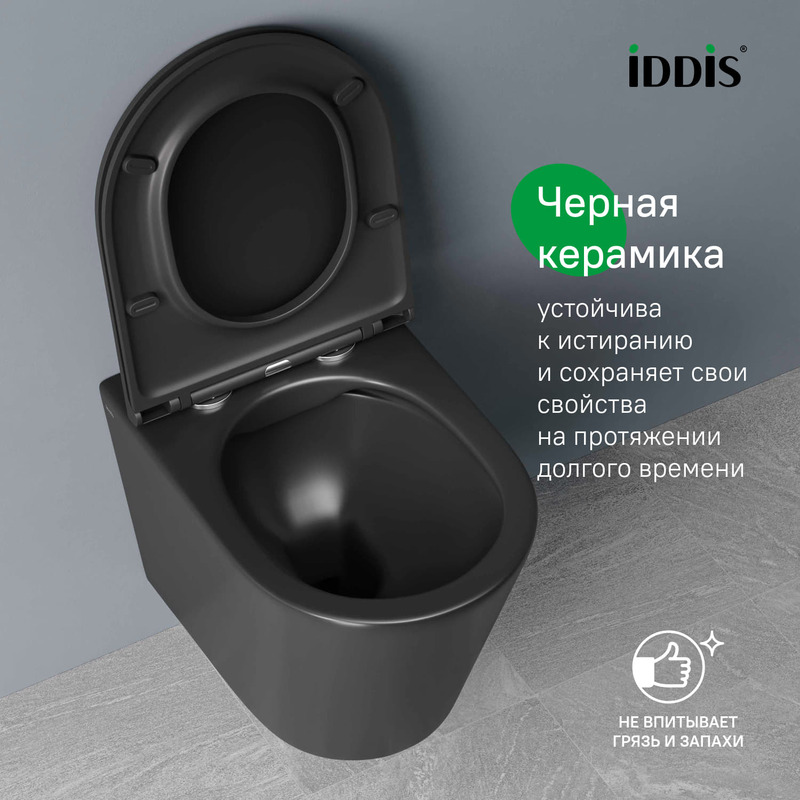 iDDiS®

Черная керамика

устойчива к истиранию и сохраняет свои свойства на протяжении долгого времени

НЕ ВПИТЫВАЕТ ГРЯЗЬ И ЗАПАХИ