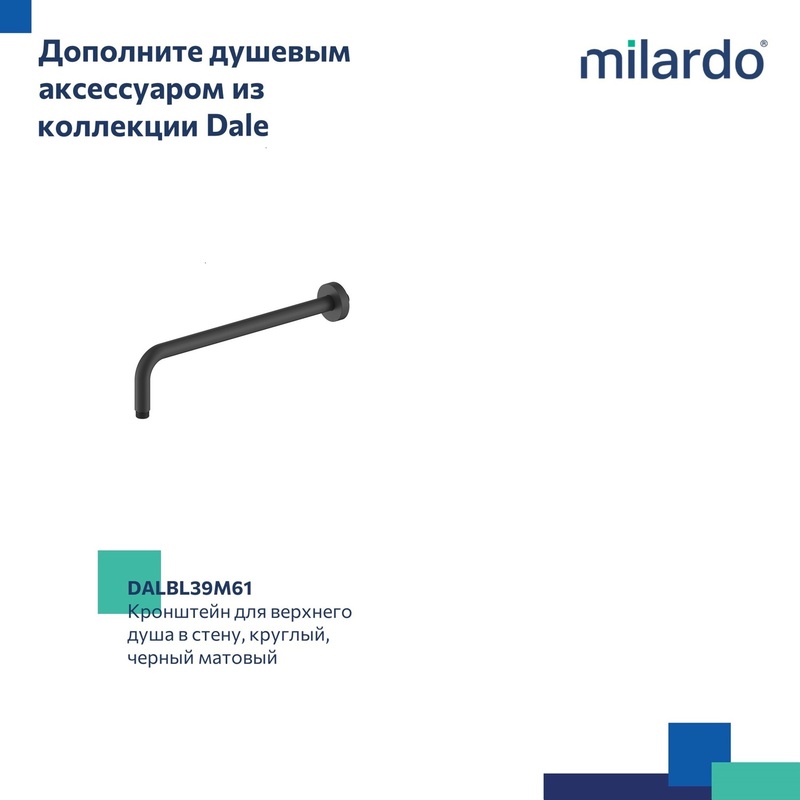 Дополните душевым аксессуаром из коллекции Dale

milardo®

DALBL39M61
Кронштейн для верхнего душа в стену, круглый, черный матовый