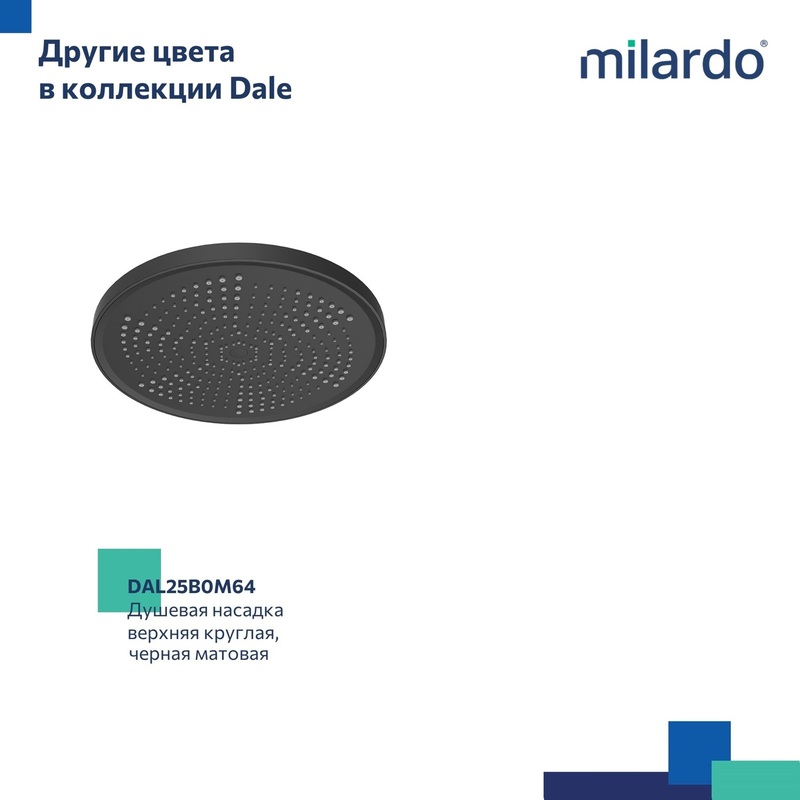 Другие цвета в коллекции Dale

milardo®

DAL25B0M64
Душевая насадка верхняя круглая, черная матовая