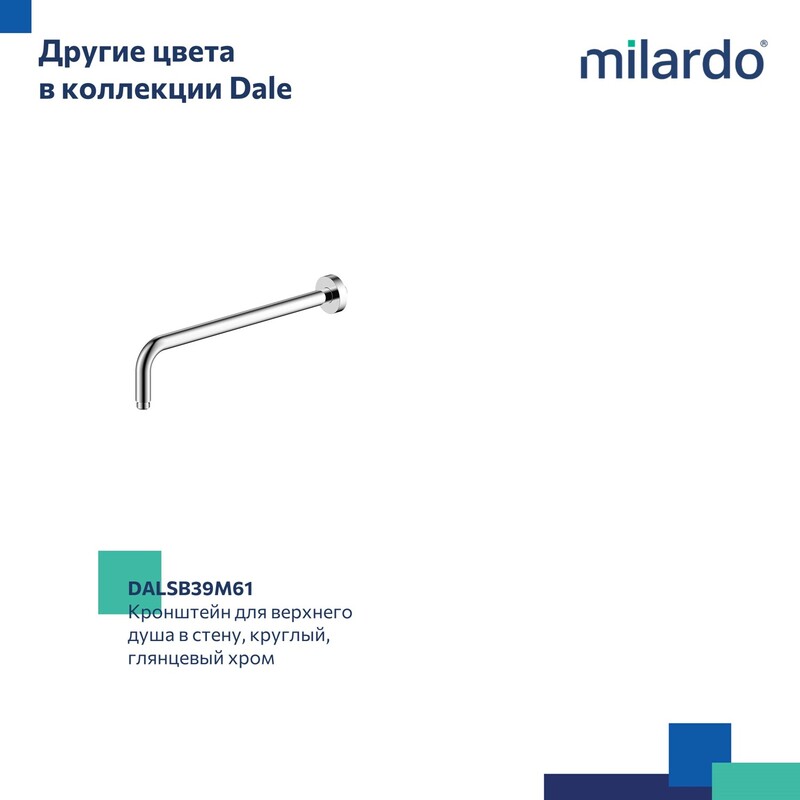 Другие цвета
в коллекции Dale

milardo®

DALSB39M61
Кронштейн для верхнего душа в стену, круглый, глянцевый хром