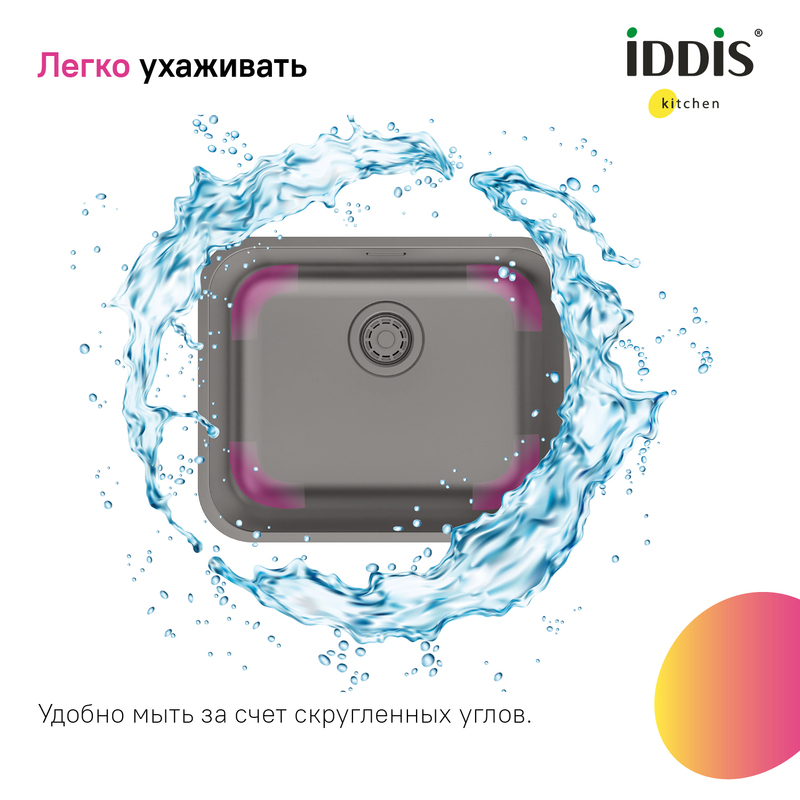 Легко ухаживать

iDDiS®
kitchen

Удобно мыть за счет скругленных углов.