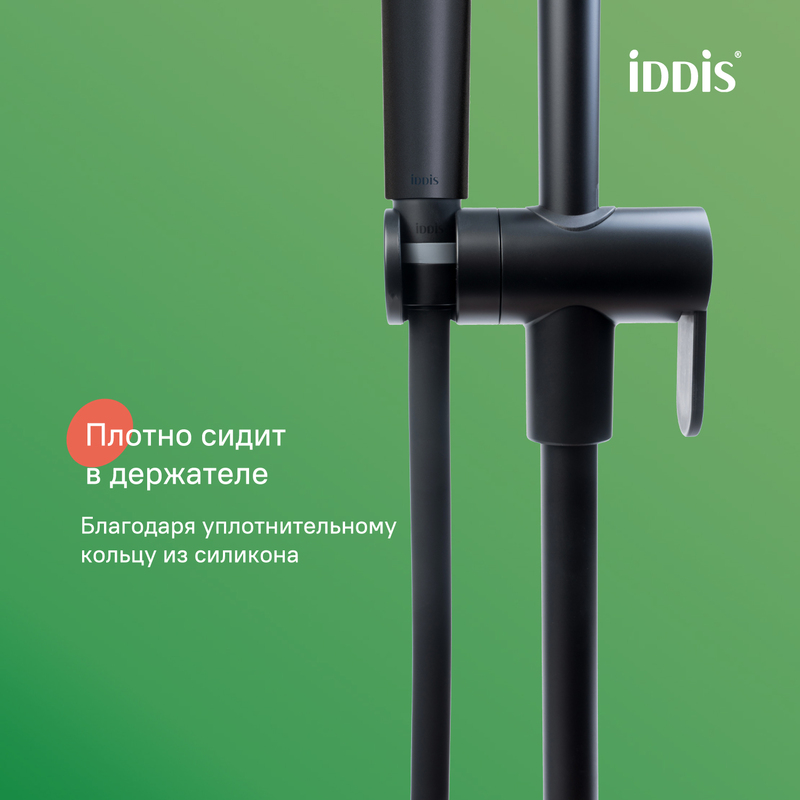 iDDiS®

iDDiS

iDDiS

Плотно сидит в держателе

Благодаря уплотнительному кольцу из силикона