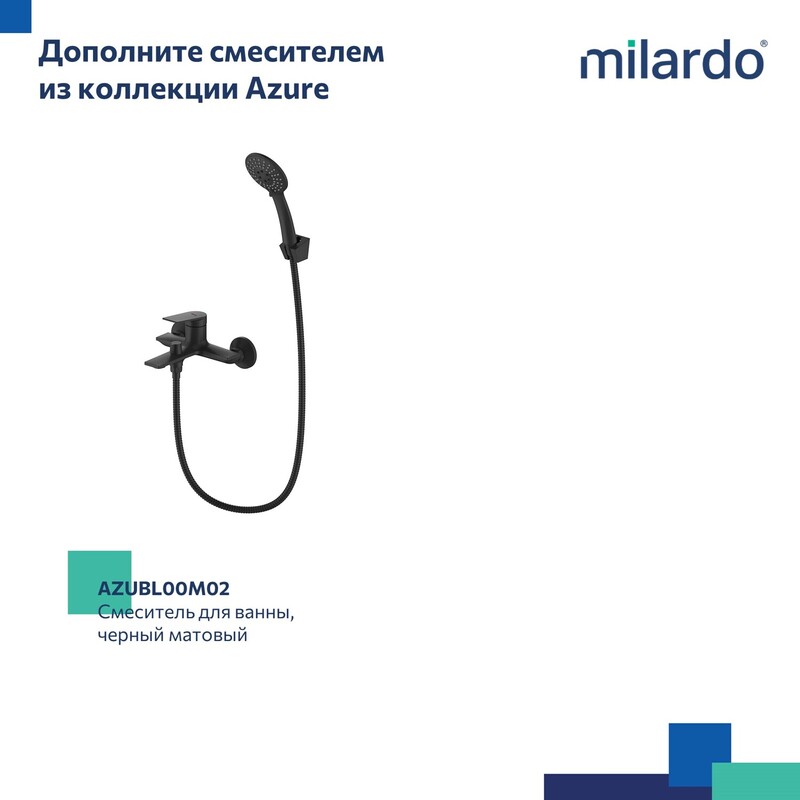 Дополните смесителем из коллекции Azure

milardo®

AZUBL00M02
Смеситель для ванны, черный матовый