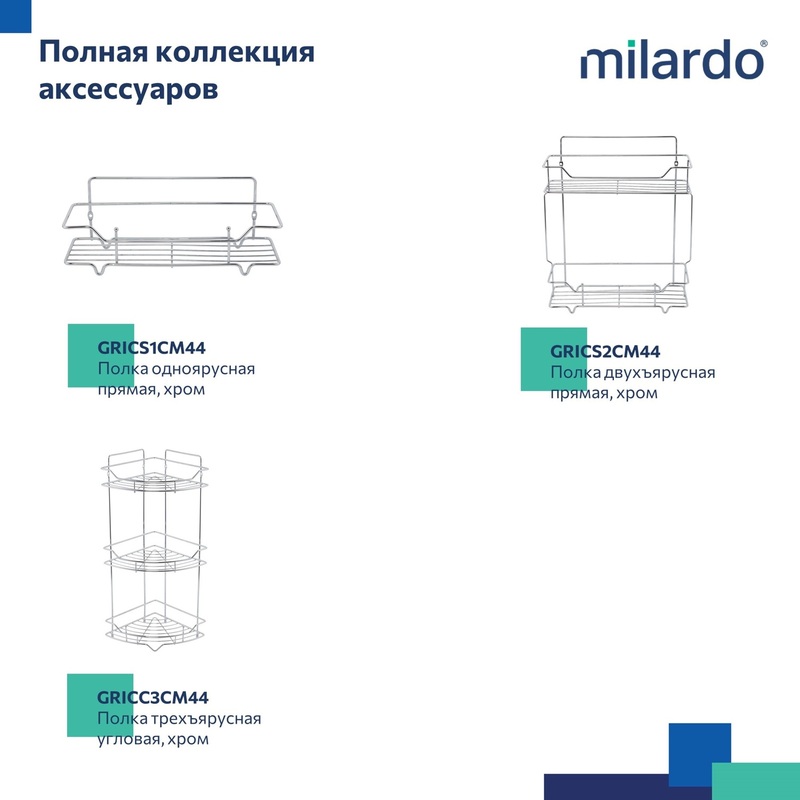 Полная коллекция аксессуаров

milardo®

GRICS1CM44
Полка одноярусная прямая, хром

GRICS2CM44
Полка двухъярусная прямая, хром

GRICC3CM44
Полка трехъярусная угловая, хром