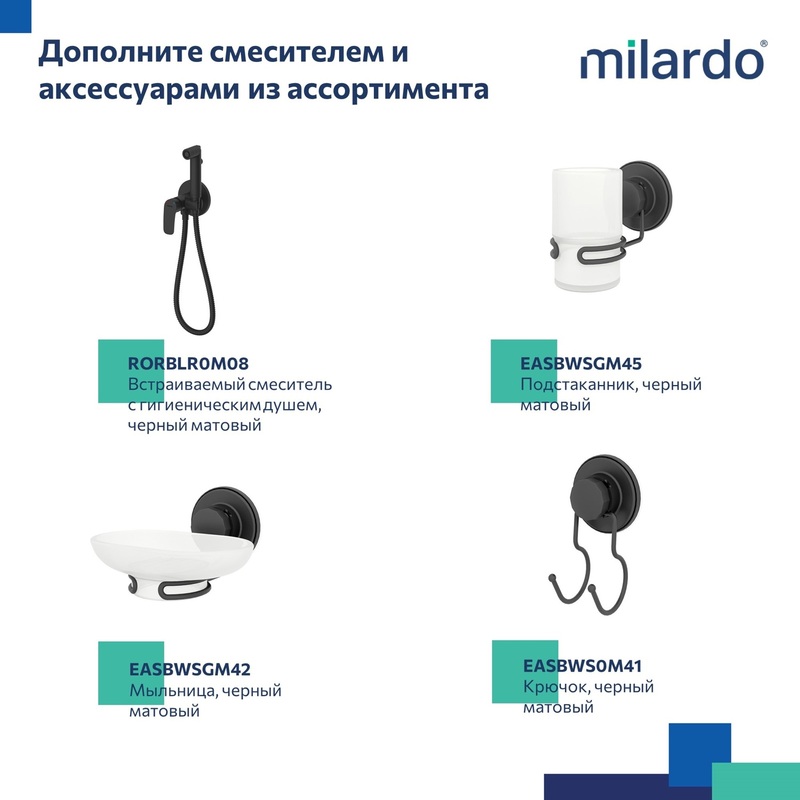 Дополните смесителем и аксессуарами из ассортимента

milardo®

RORBLR0M08
Встраиваемый смеситель с гигиеническим душем, черный матовый

EASBWSGM45
Подстаканник, черный матовый

EASBWSGM42
Мыльница, черный матовый

EASBWS0M41
Крючок, черный матовый