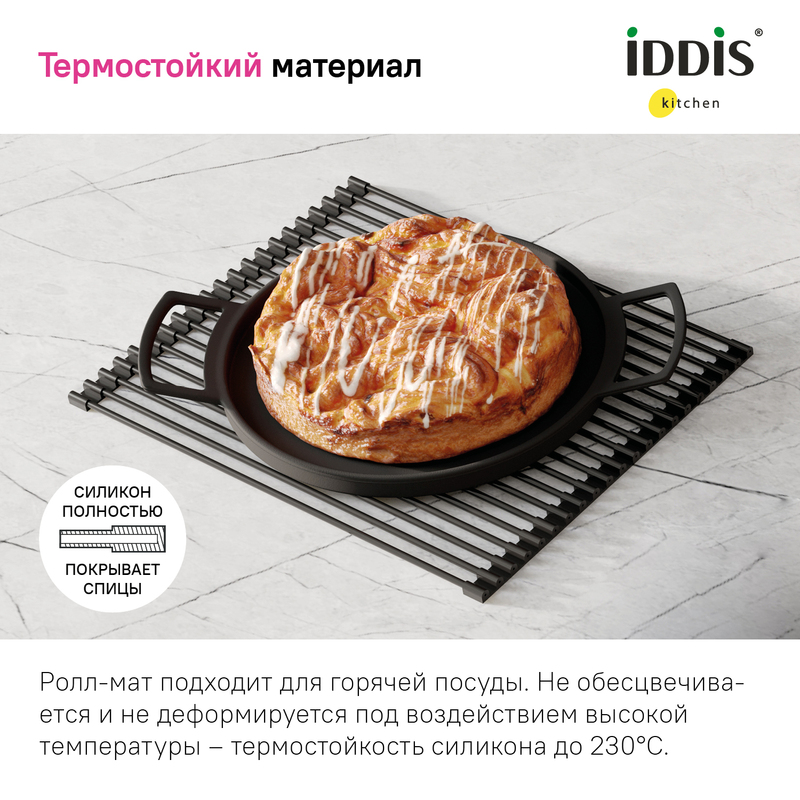 Термостойкий материал

iDDiS®
kitchen

СИЛИКОН
ПОЛНОСТЬЮ
ПОКРЫВАЕТ
СПИЦЫ

Ролл-мат подходит для горячей посуды. Не обесцвечивается и не деформируется под воздействием высокой температуры – термостойкость силикона до 230°C.