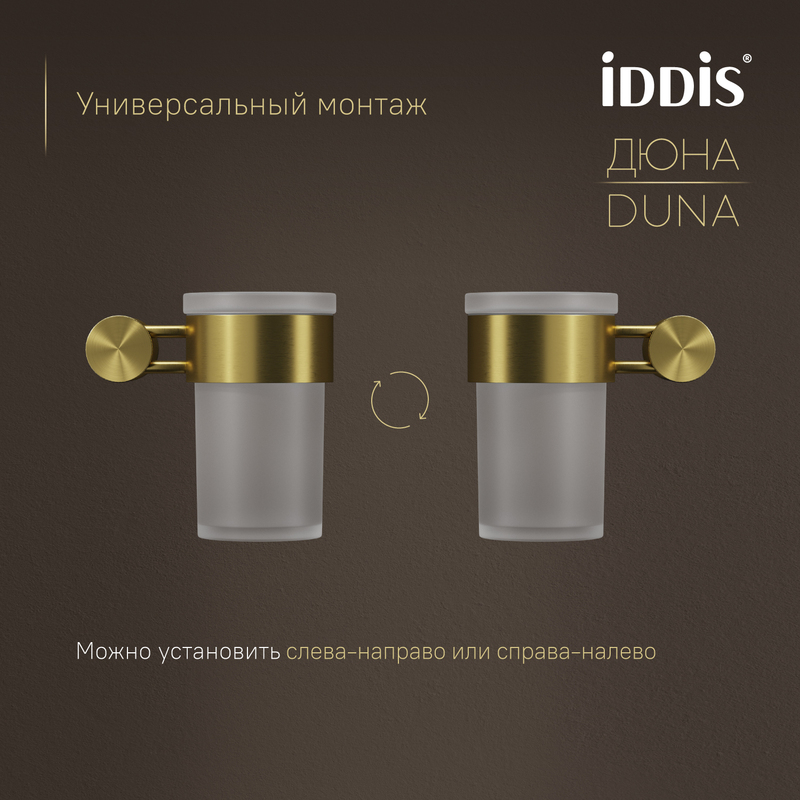 Универсальный монтаж

iDDiS®

ДЮНА
DUNA

Можно установить слева-направо или справа-налево