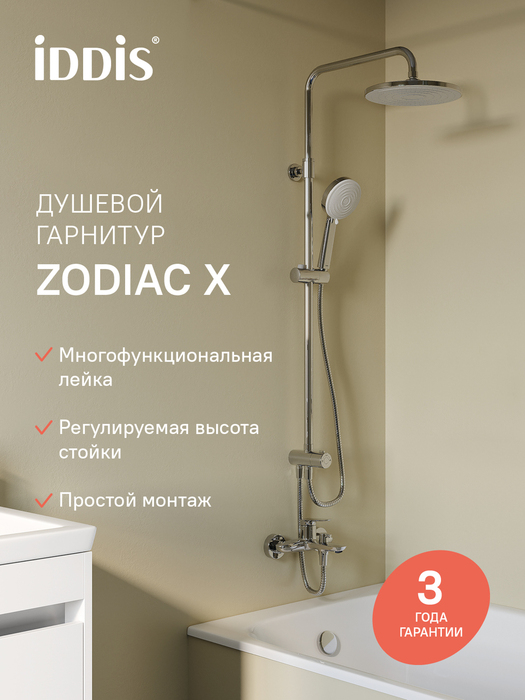 iDDiS®

ДУШЕВОЙ ГАРНИТУР
ZODIAC X

✓ Многофункциональная лейка

✓ Регулируемая высота стойки

✓ Простой монтаж

3
ГОДА
ГАРАНТИИ