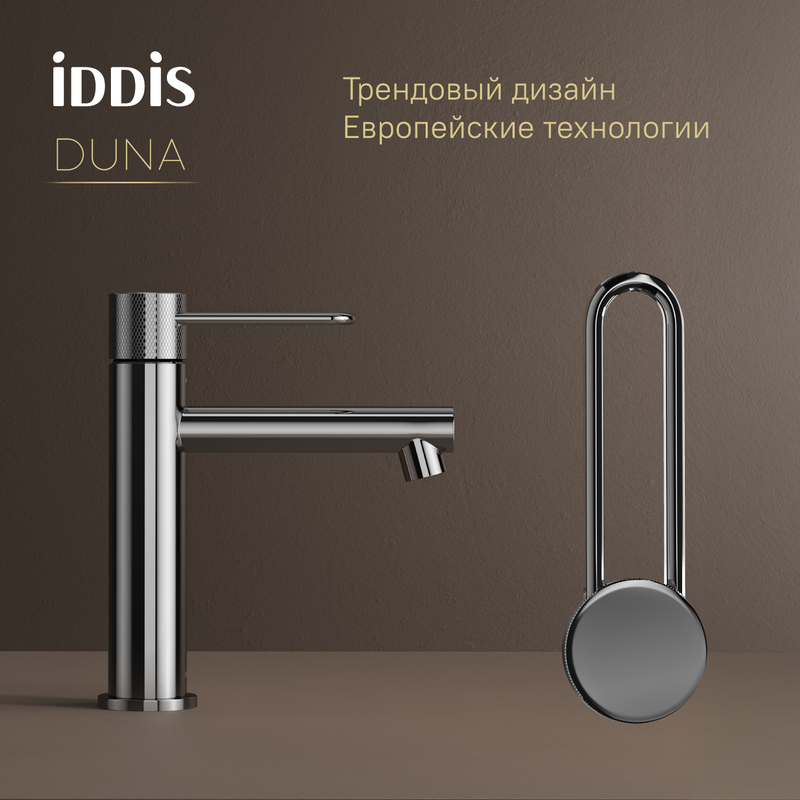 iDDiS
DUNA

Трендовый дизайн
Европейские технологии