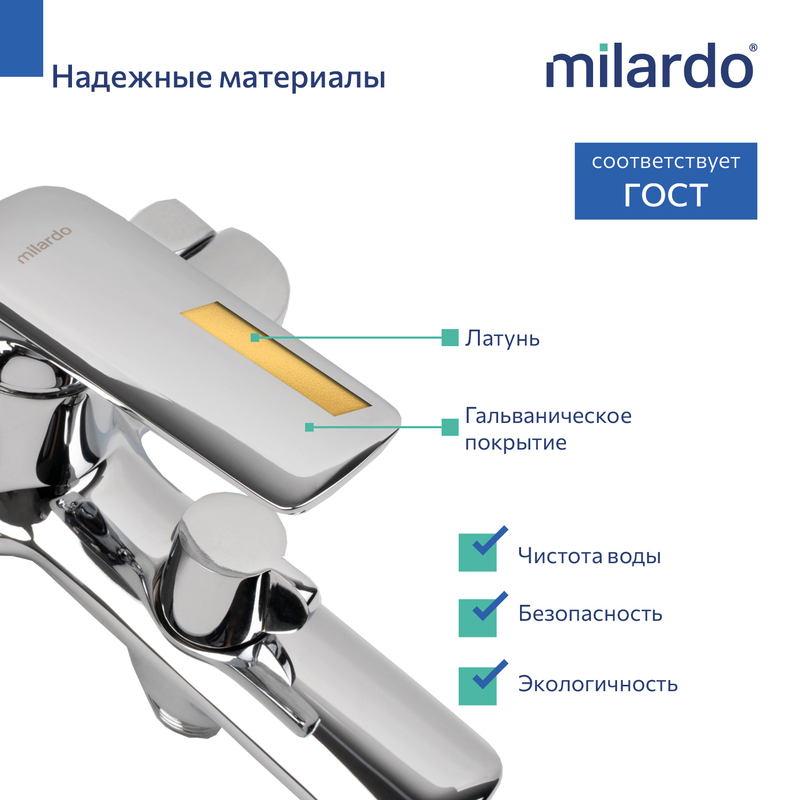 Надежные материалы

milardo®

соответствует
ГОСТ

milardo

Латунь

Гальваническое покрытие

Чистота воды

Безопасность

Экологичность