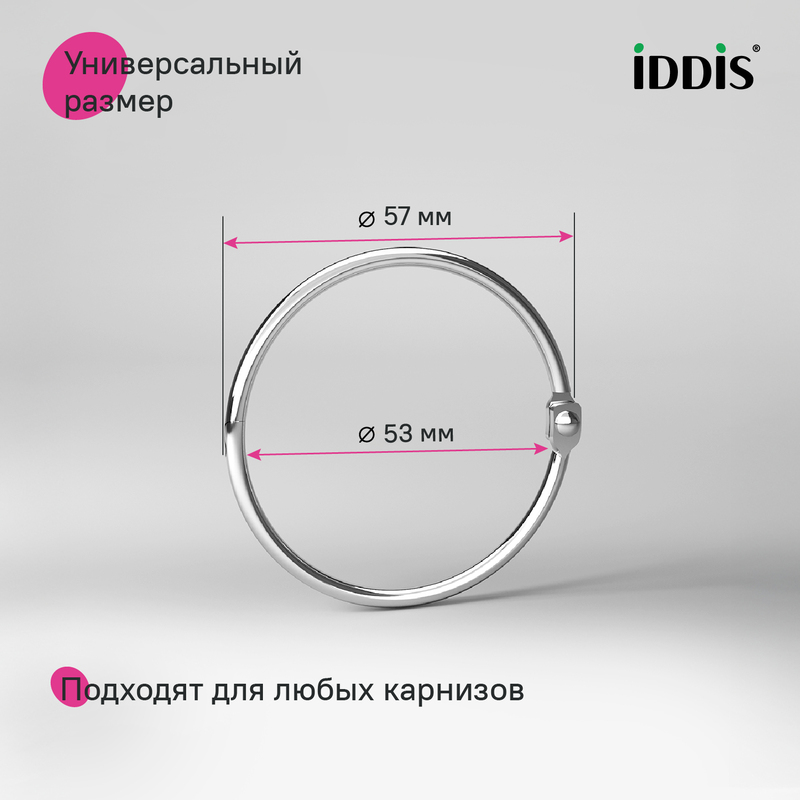 Универсальный размер

iDDiS®

⌀ 57 мм

⌀ 53 мм

Подходят для любых карнизов