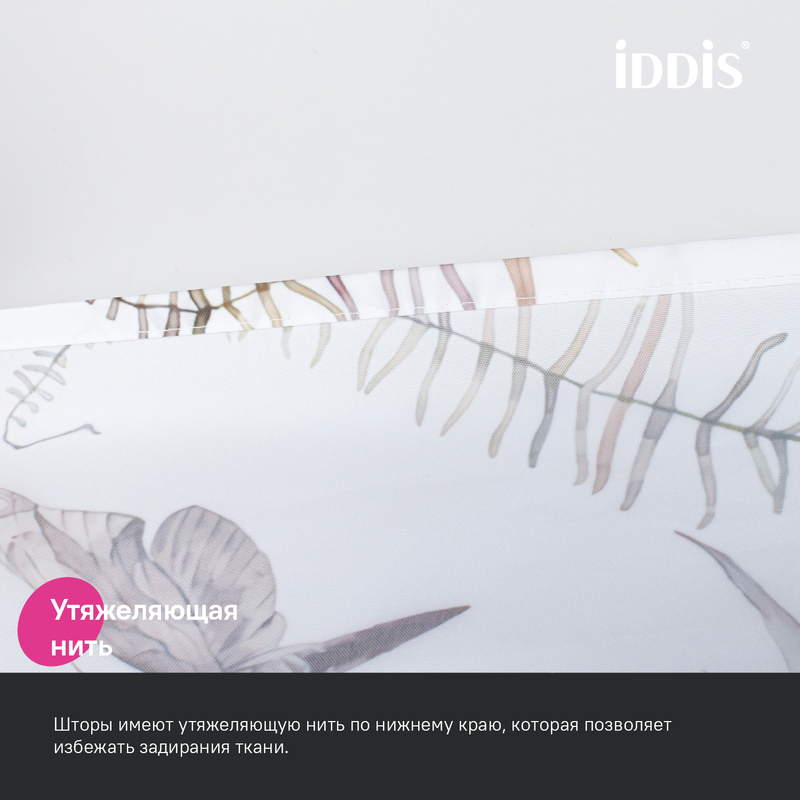 iDDiS®

Утяжеляющая нить

Шторы имеют утяжеляющую нить по нижнему краю, которая позволяет избежать задирания ткани.