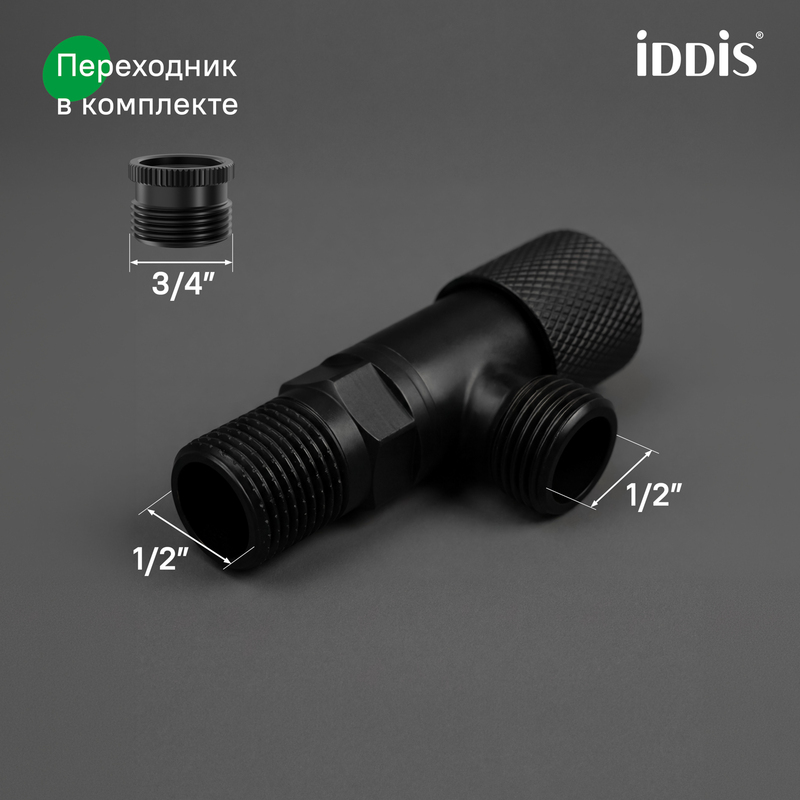 Переходник в комплекте

iDDiS®

3/4"

1/2"

1/2"