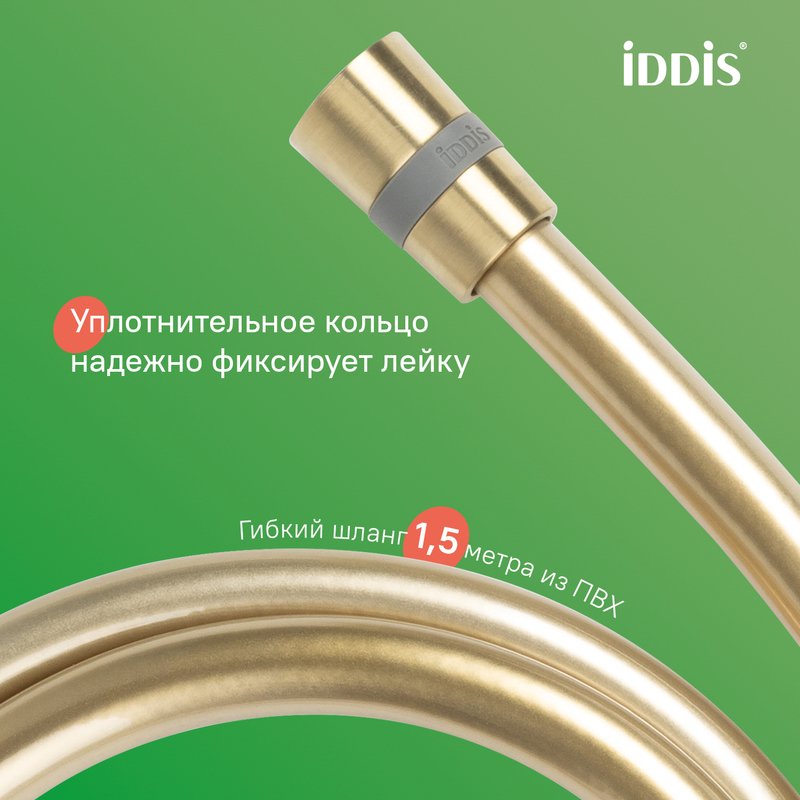 iDDiS®

iDDiS

Уплотнительное кольцо надежно фиксирует лейку

Гибкий шланг 1,5 метра из ПВХ