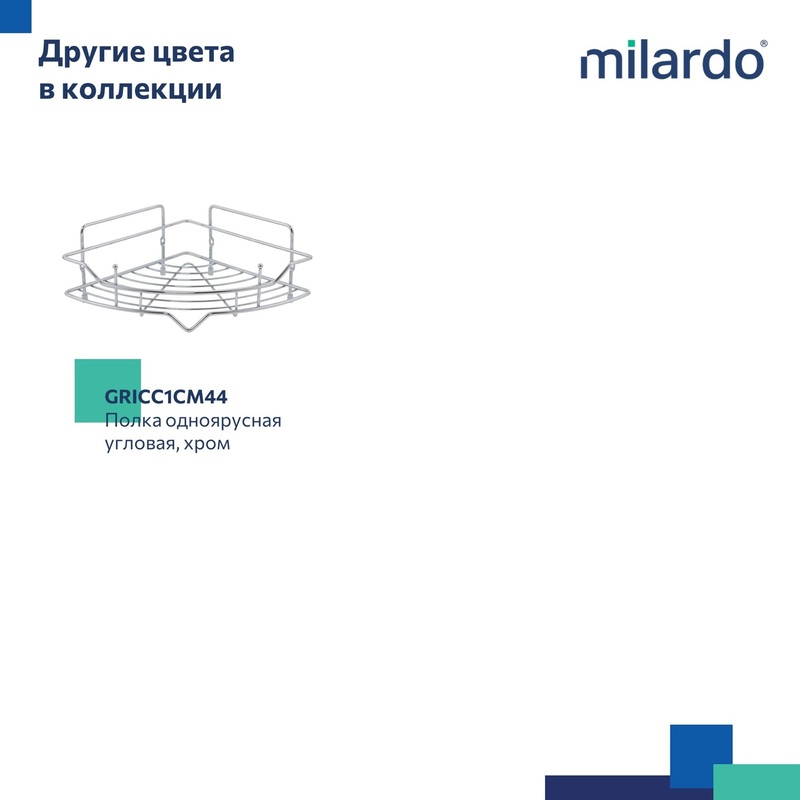 Другие цвета в коллекции

milardo®

GRICC1CM44
Полка одноярусная угловая, хром