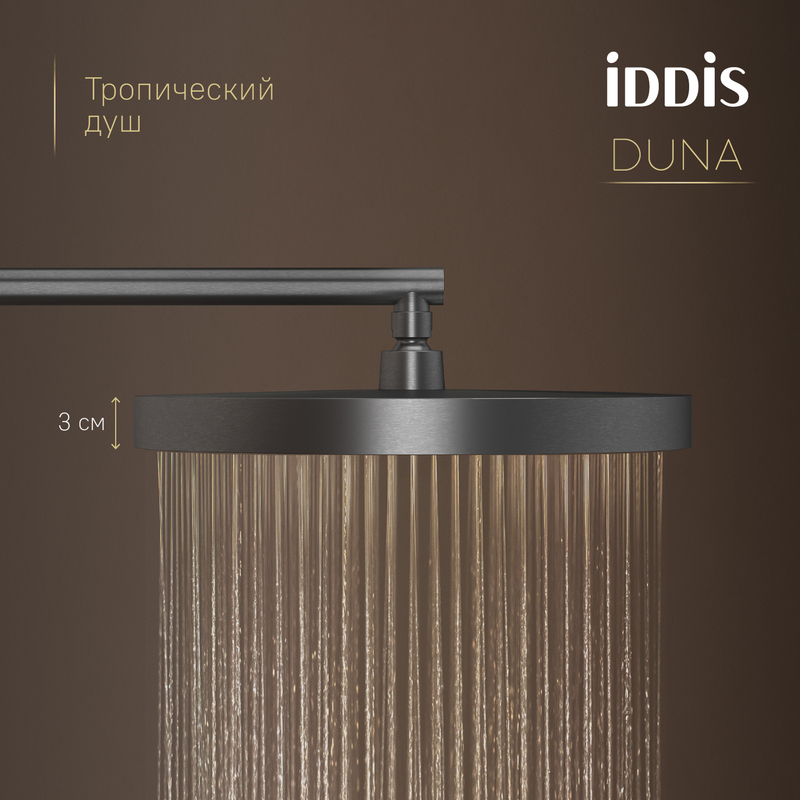 Тропический душ

iDDiS
DUNA

3 см