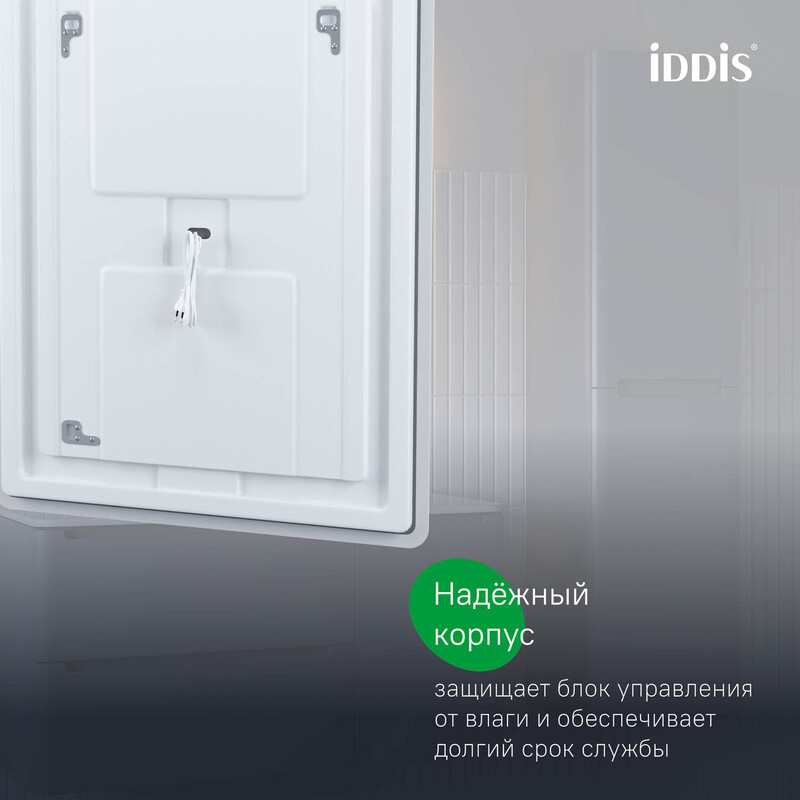 iDDiS®

Надёжный корпус

защищает блок управления от влаги и обеспечивает долгий срок службы