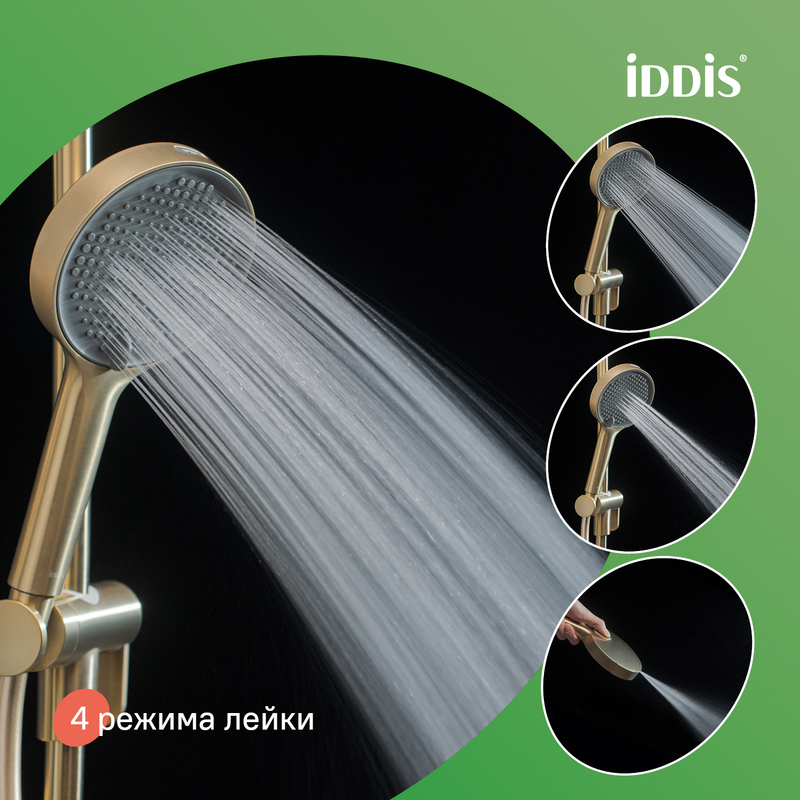 iDDiS®

4 режима лейки