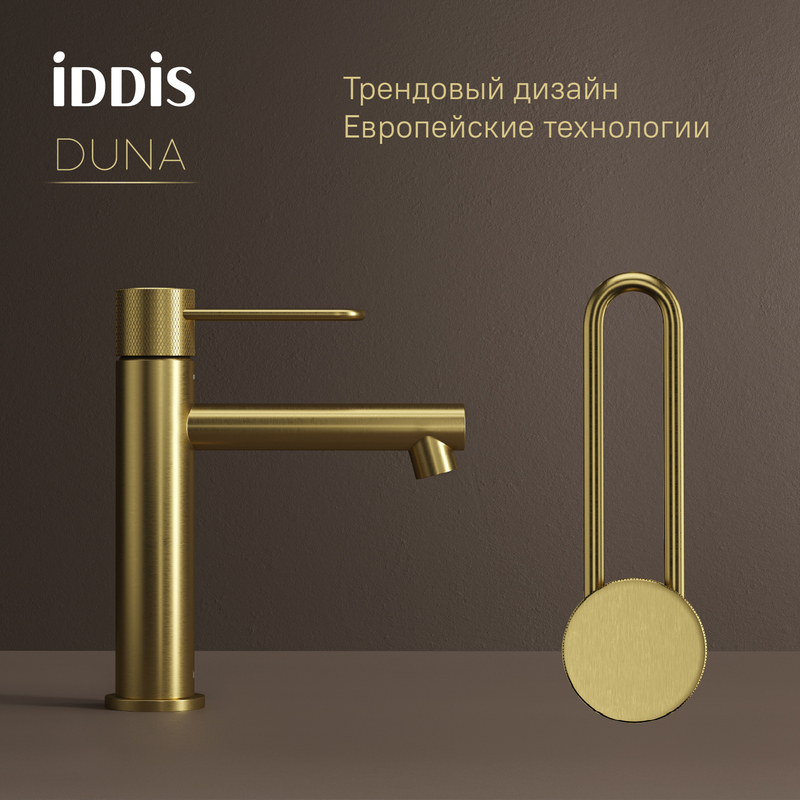 iDDiS
DUNA

Трендовый дизайн
Европейские технологии