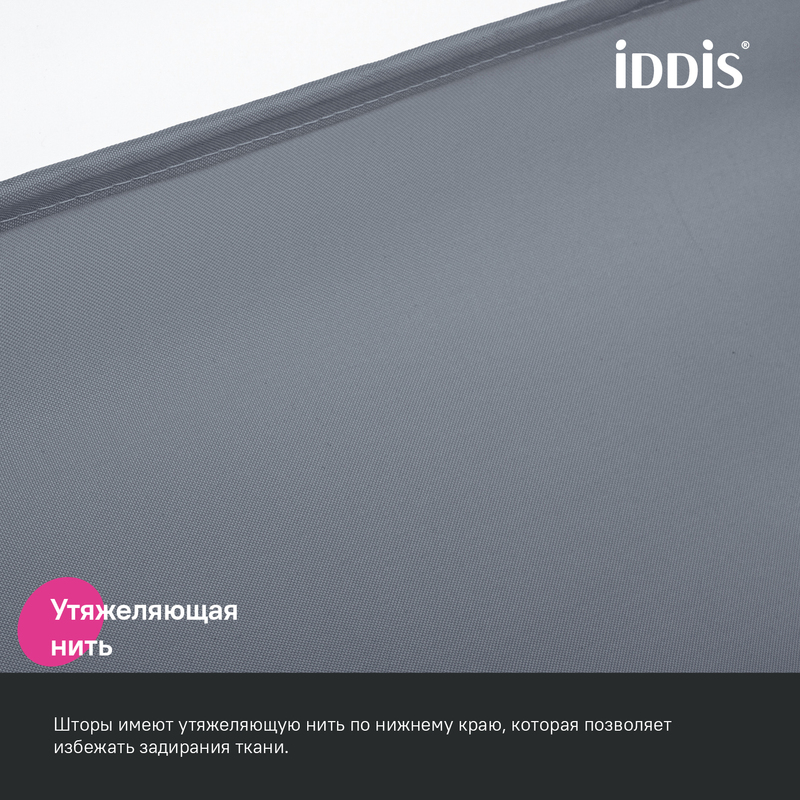 iDDiS®

Утяжеляющая нить

Шторы имеют утяжеляющую нить по нижнему краю, которая позволяет избежать задирания ткани.