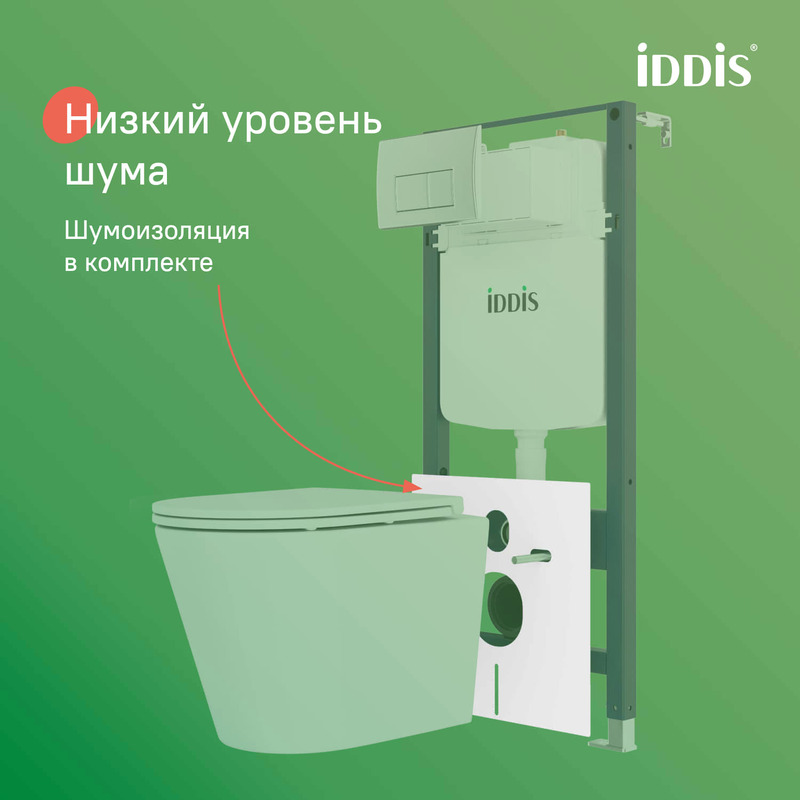 iDDiS®

Низкий уровень шума

Шумоизоляция в комплекте

iDDiS