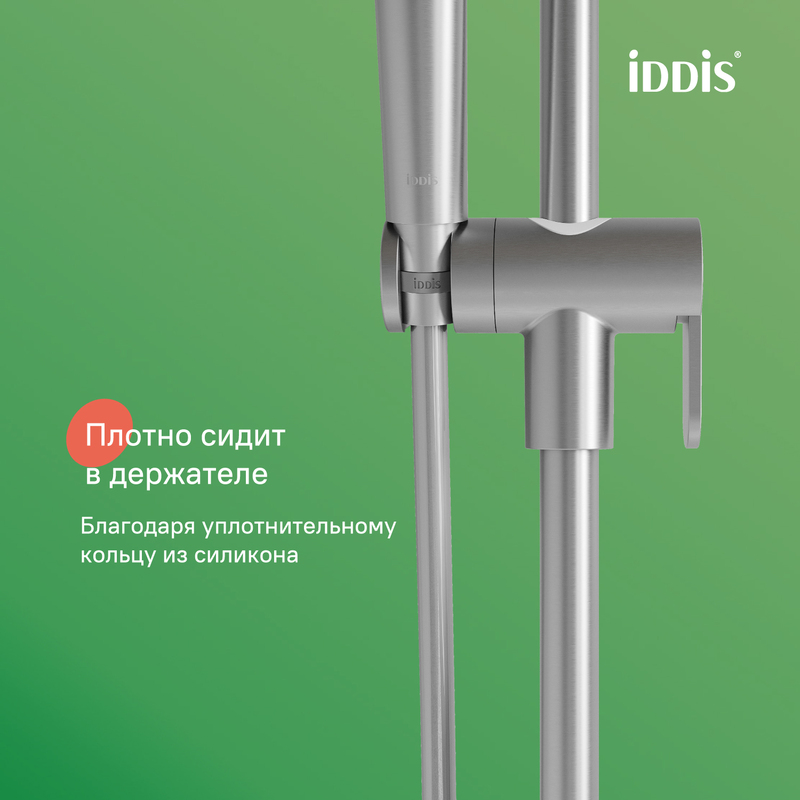 iDDiS®

iDDiS

iDDiS

Плотно сидит в держателе

Благодаря уплотнительному кольцу из силикона