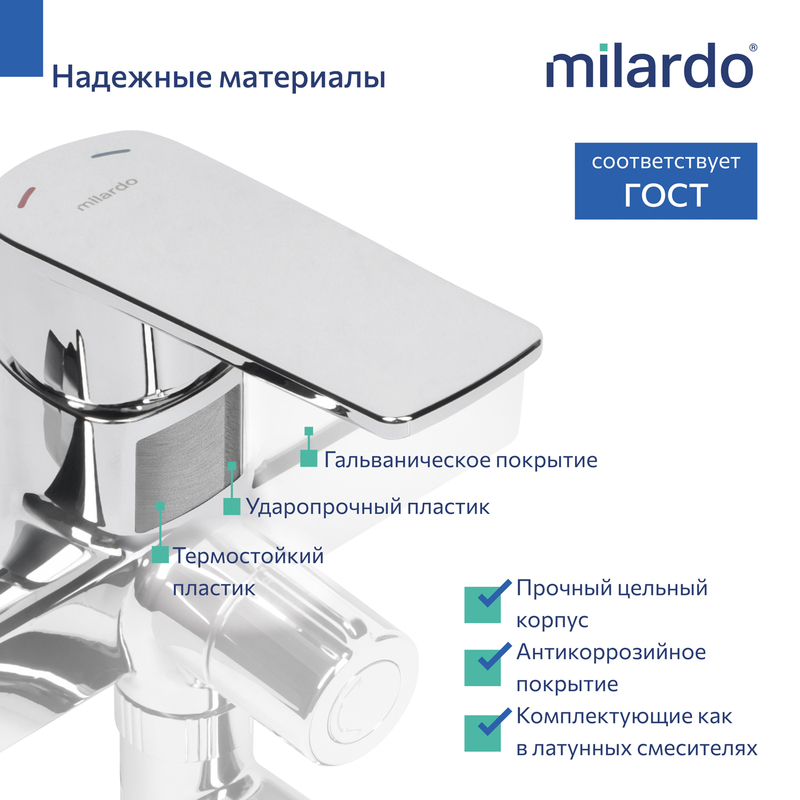 Надежные материалы

milardo®

соответствует
ГОСТ

milardo

Гальваническое покрытие

Ударопрочный пластик

Термостойкий пластик

Прочный цельный корпус

Антикоррозийное покрытие

Комплектующие как в латунных смесителях