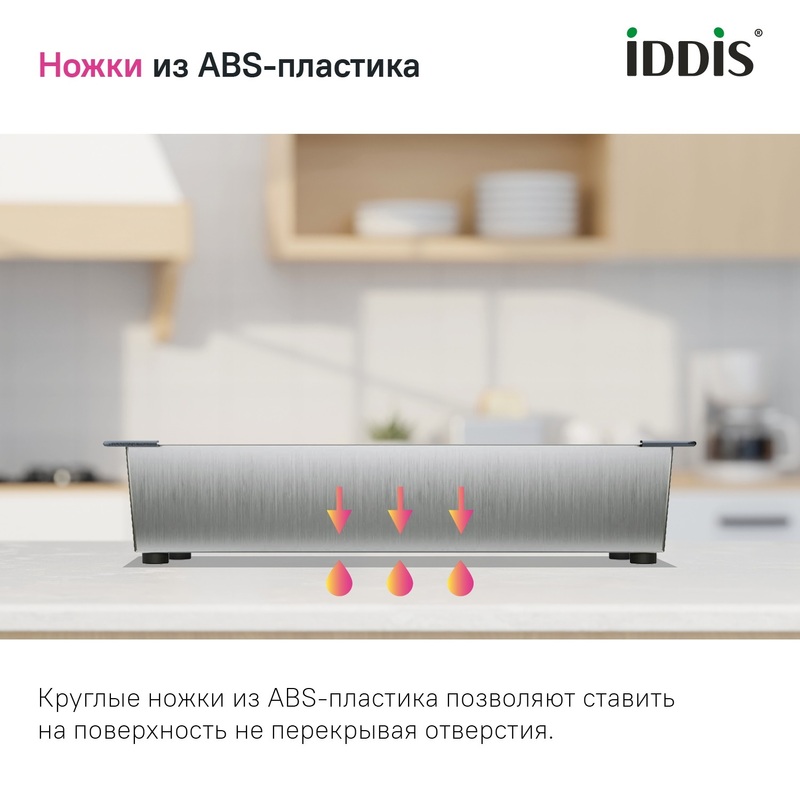 Ножки из ABS-пластика

iDDiS®

Круглые ножки из ABS-пластика позволяют ставить на поверхность не перекрывая отверстия.