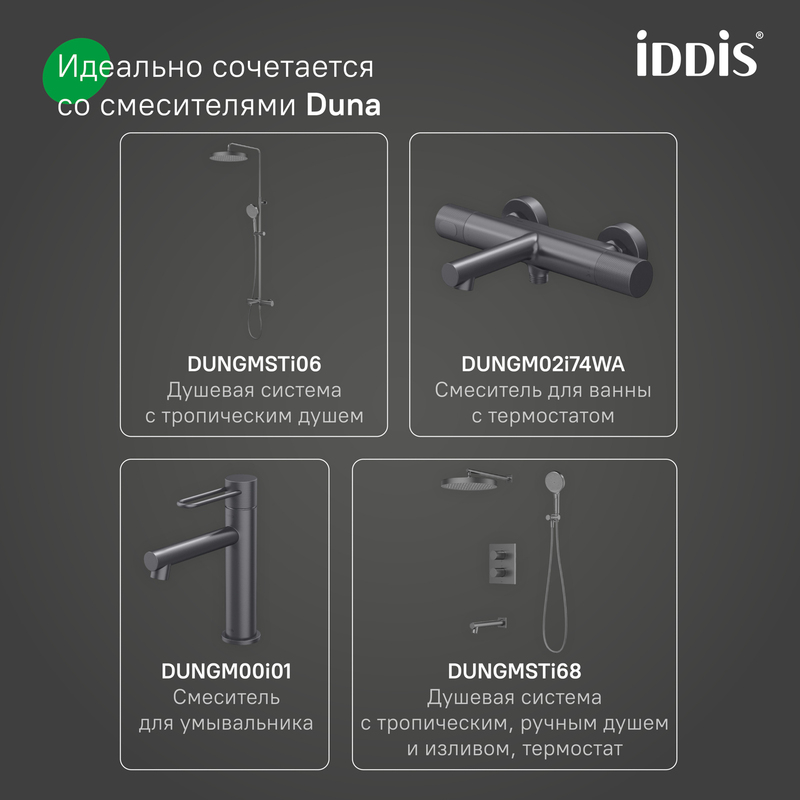 Идеально сочетается со смесителями Duna

iDDiS®

DUNGMSTi06
Душевая система с тропическим душем

DUNGM02i74WA
Смеситель для ванны с термостатом

DUNGM00i01
Смеситель для умывальника

DUNGMSTi68
Душевая система с тропическим, ручным душем и изливом, термостат