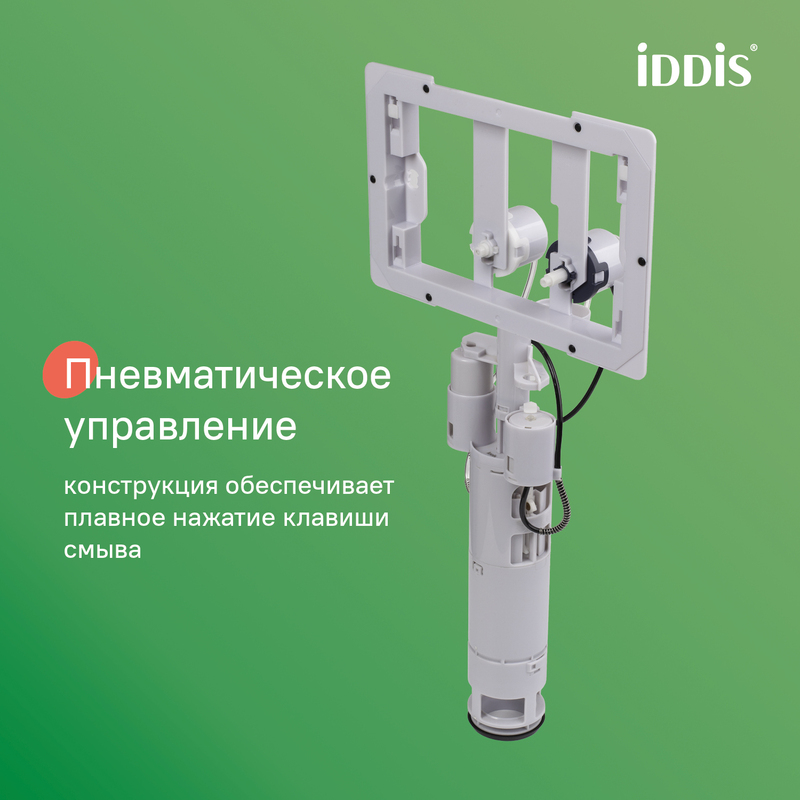 iDDiS®

Пневматическое управление

конструкция обеспечивает плавное нажатие клавиши смыва