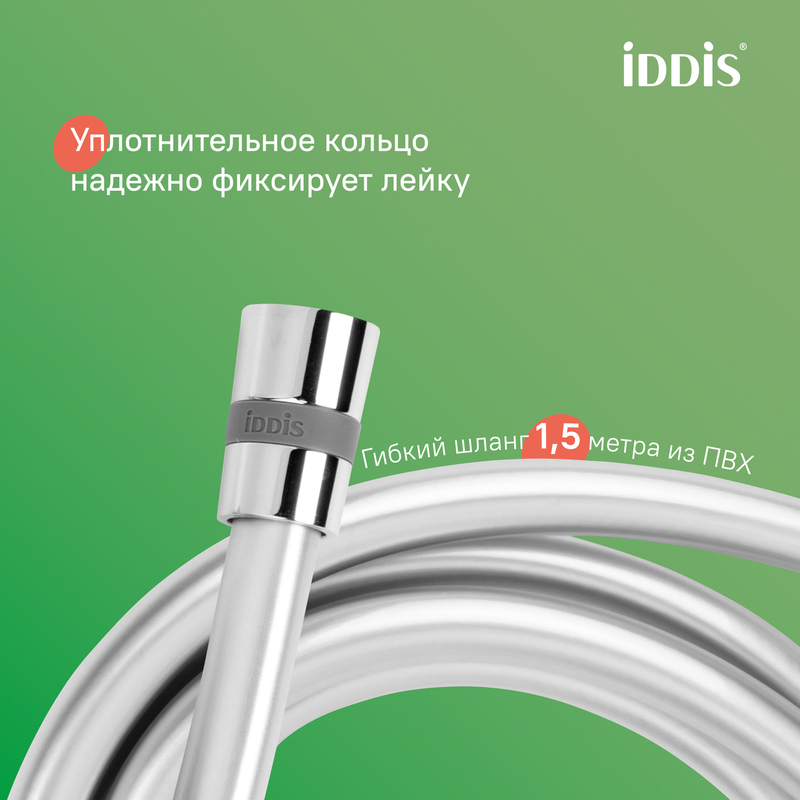 iDDiS®

Уплотнительное кольцо надежно фиксирует лейку

iDDiS

Гибкий шланг 1,5 метра из ПВХ