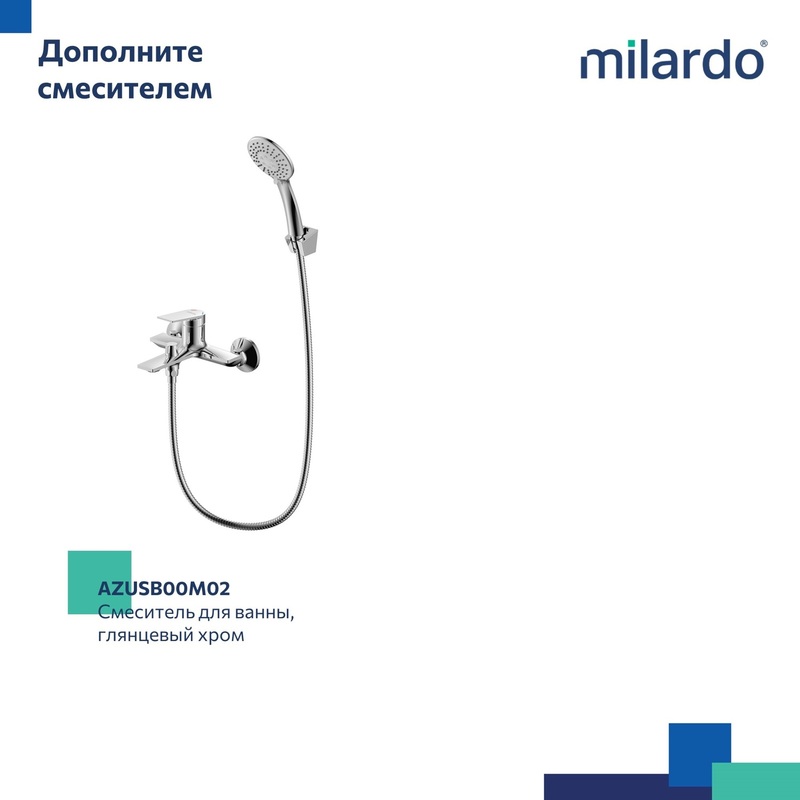 Дополните смесителем

milardo®

AZUSB00M02
Смеситель для ванны, глянцевый хром