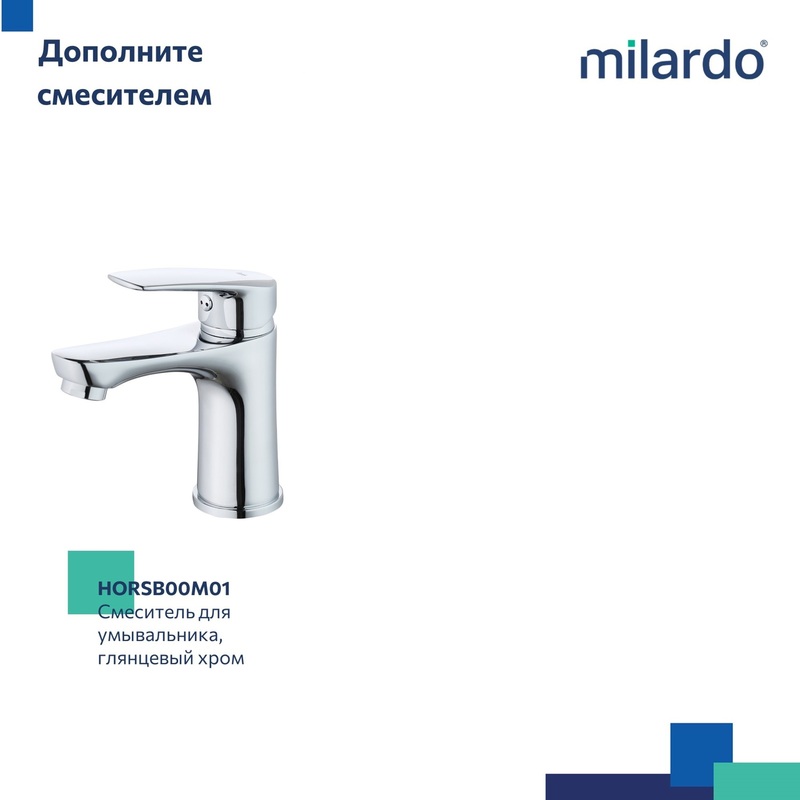 Дополните смесителем

milardo®

HORSB00M01
Смеситель для умывальника, глянцевый хром