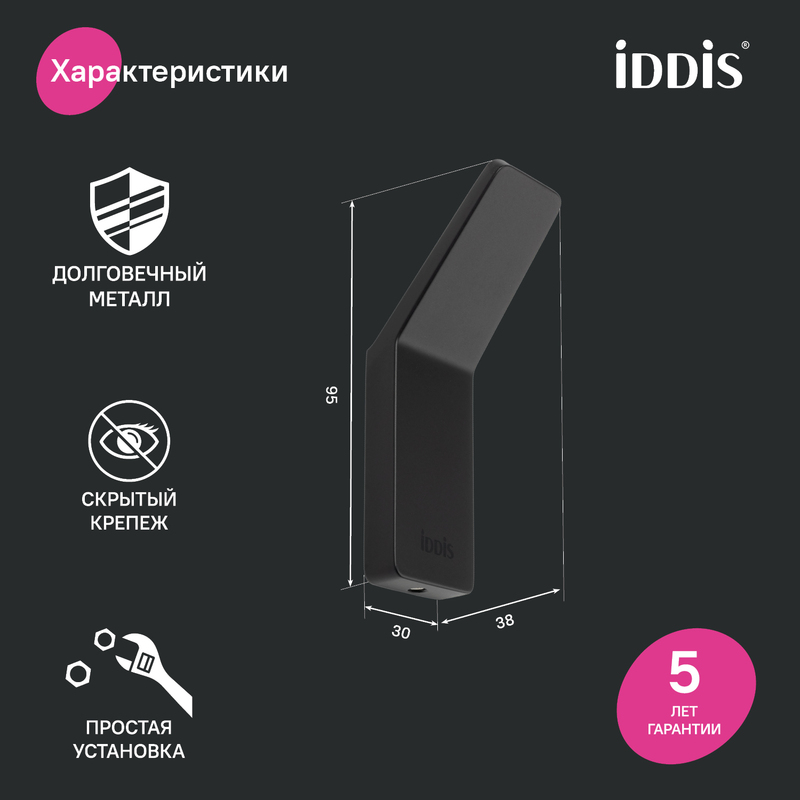 Характеристики

iDDiS®

ДОЛГОВЕЧНЫЙ МЕТАЛЛ

СКРЫТЫЙ КРЕПЕЖ

ПРОСТАЯ УСТАНОВКА

95

iDDiS

30

38

5
ЛЕТ
ГАРАНТИИ